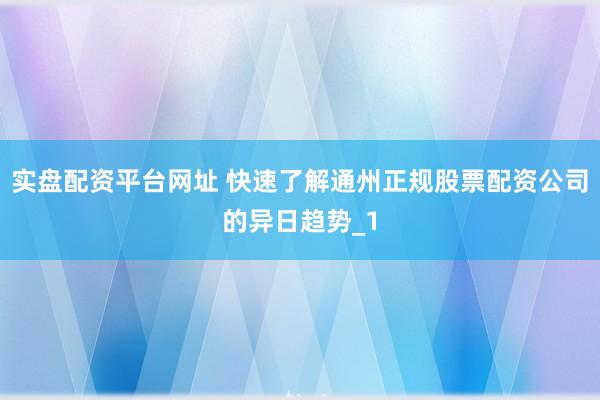 实盘配资平台网址 快速了解通州正规股票配资公司的异日趋势_1